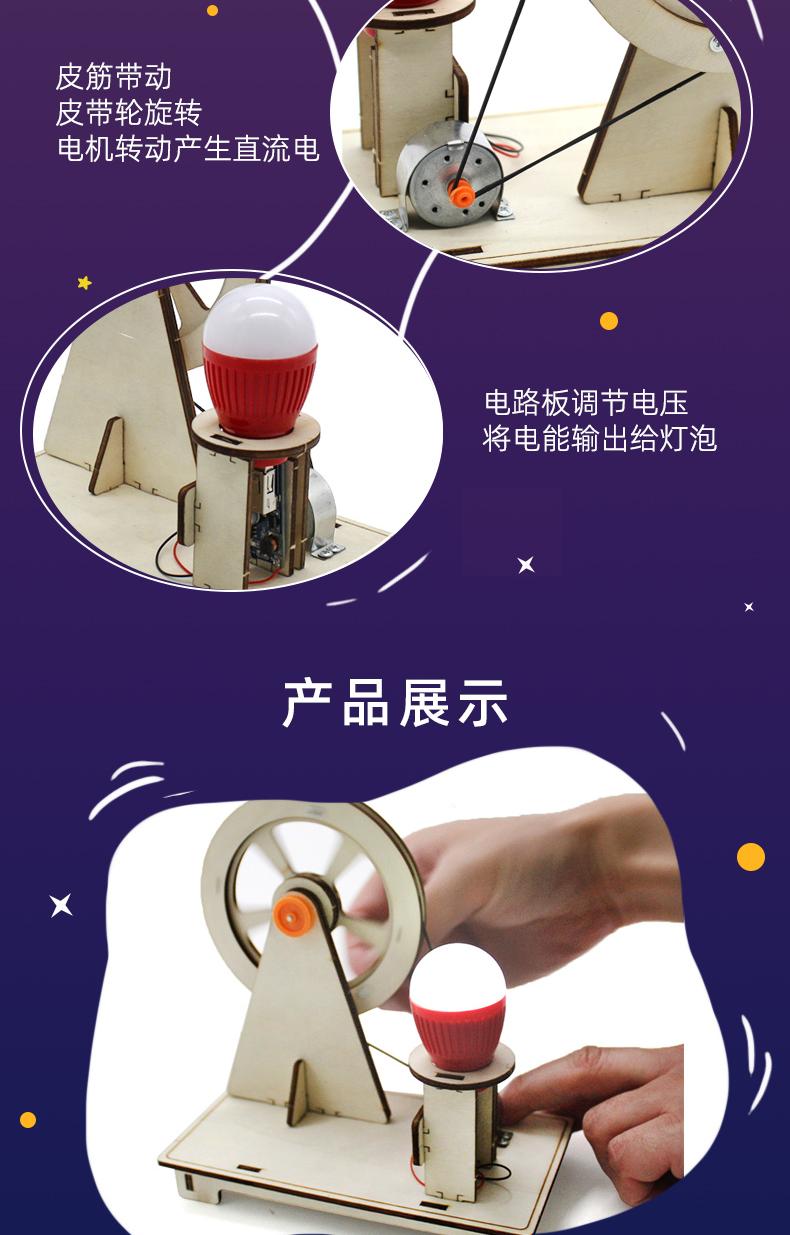 皮筋带动
皮带轮旋转
电机转动产生直流电

电路板调节电压
将电能输出给灯泡

产品展示