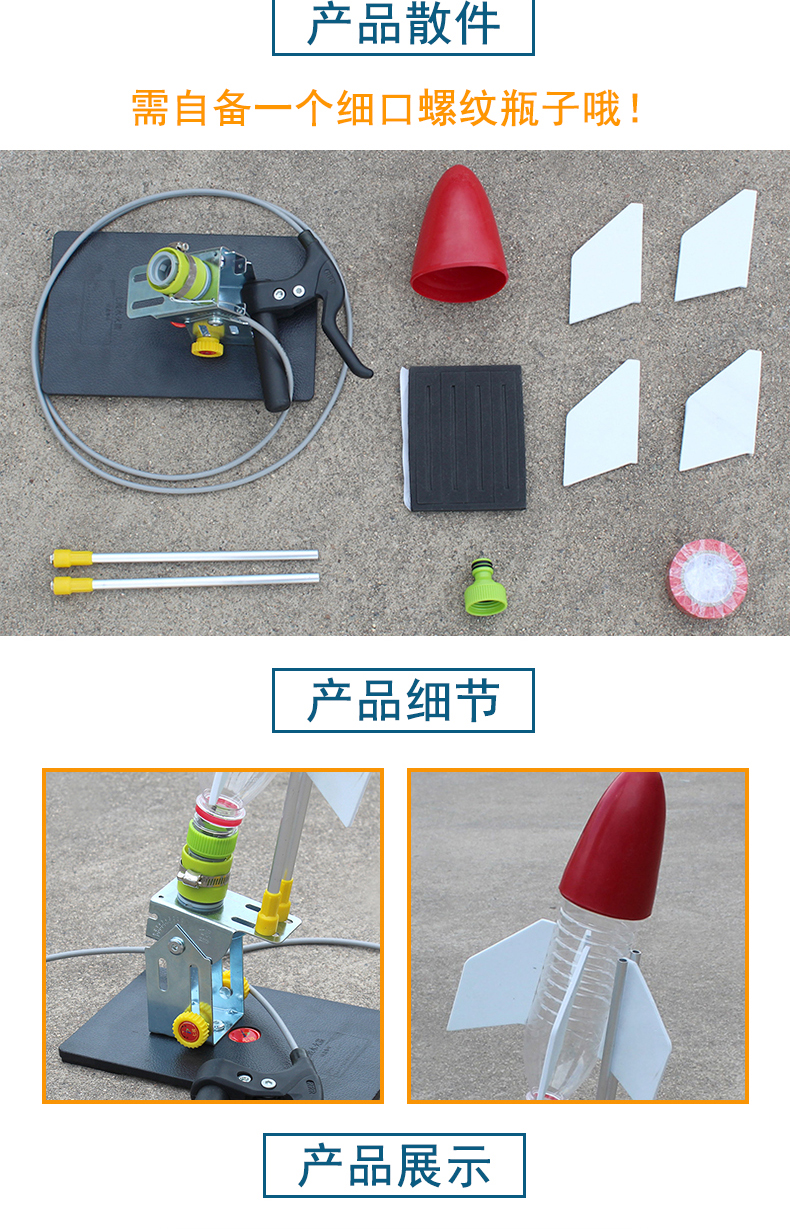 产品散件

需自备一个细口螺纹瓶子哦！

产品细节

产品展示