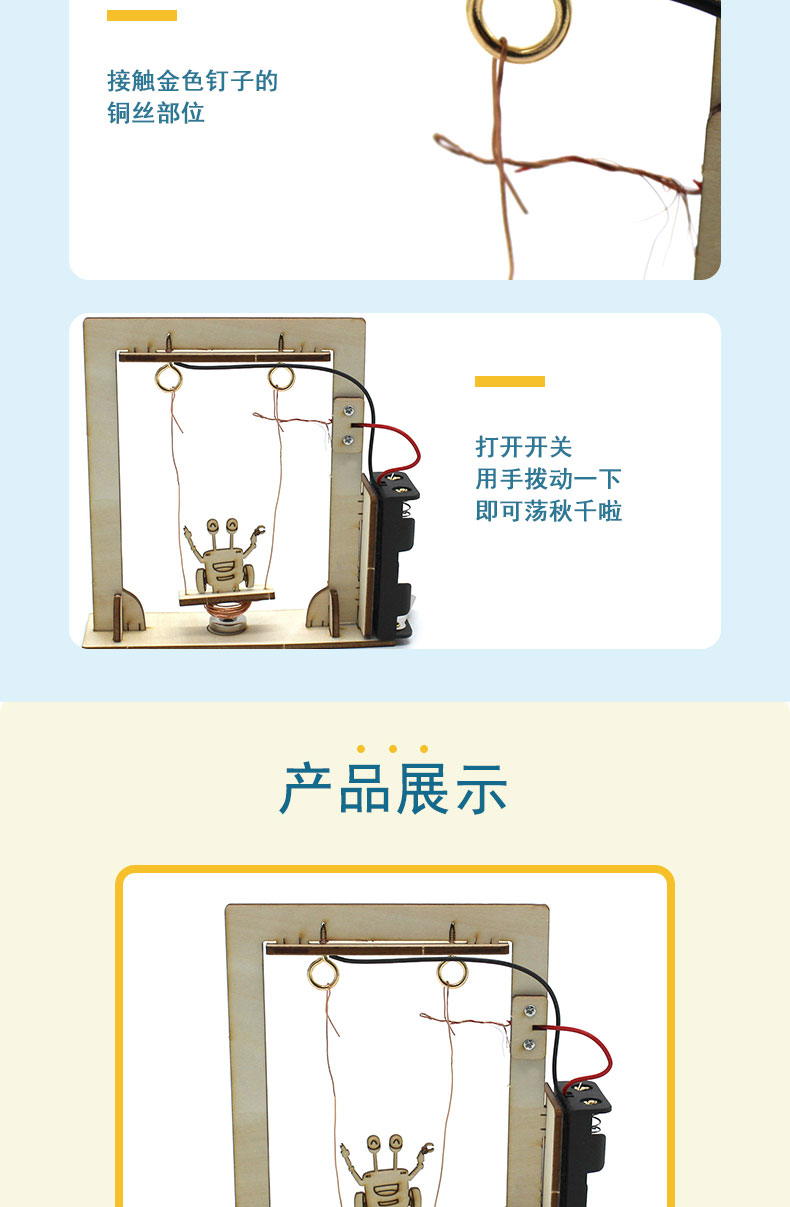 接触金色钉子的
铜丝部位

打开开关
用手拨动一下
即可荡秋千啦

产品展示